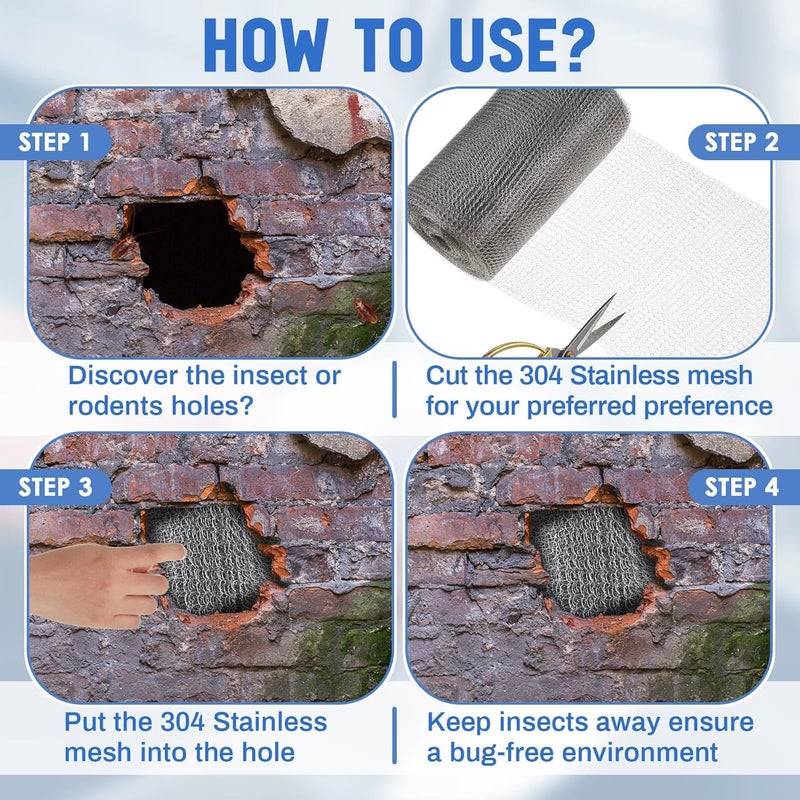 HOW TO USE?

STEP 1

Discover the insect or rodents holes?

STEP 2

Cut the 304 Stainless mesh for your preferred preference

STEP 3

Put the 304 Stainless mesh into the hole

STEP 4

Keep insects away ensure a bug-free environment